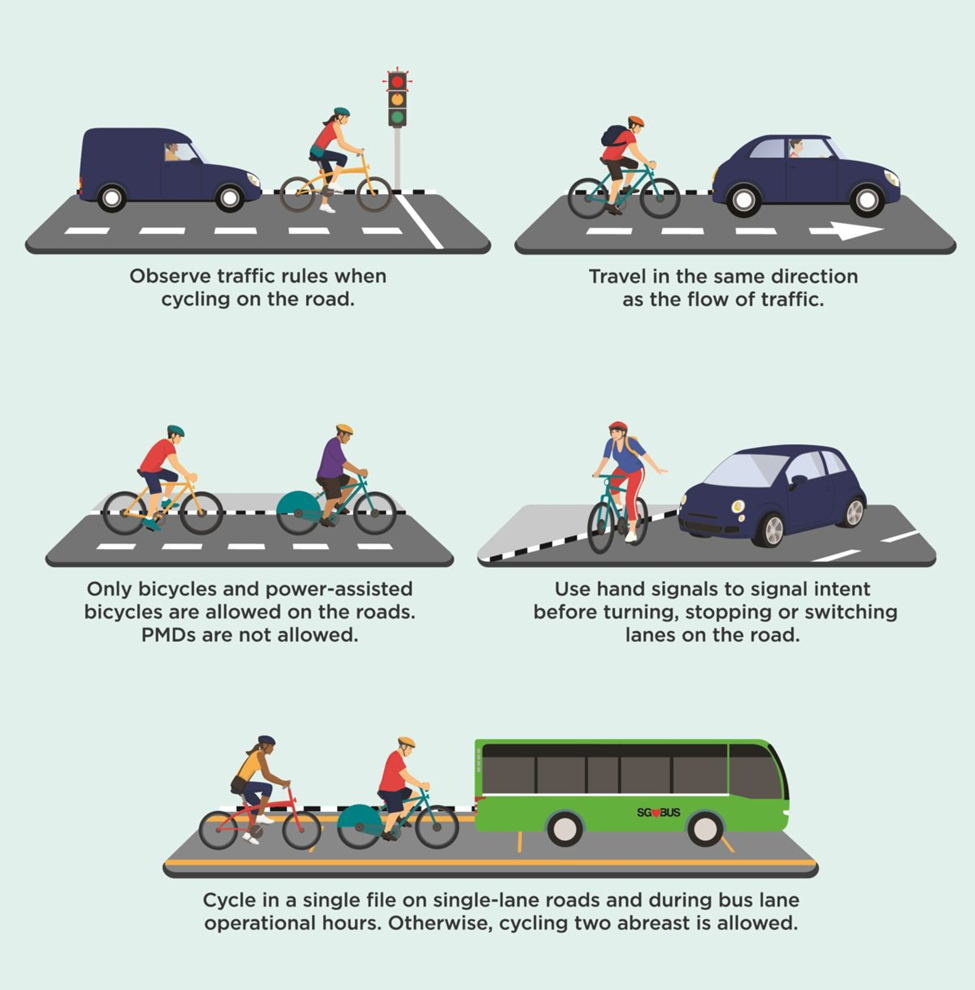 Observe traffic rules when cycling on the road.

Travel in the same direction as the flow of traffic.

Only bicycles and power-assisted bicycles are allowed on the roads. PMDs are not allowed.

Use hand signals to signal intent before turning, stopping or switching lanes on the road.

SG BUS

Cycle in a single file on single-lane roads and during bus lane operational hours. Otherwise, cycling two abreast is allowed.